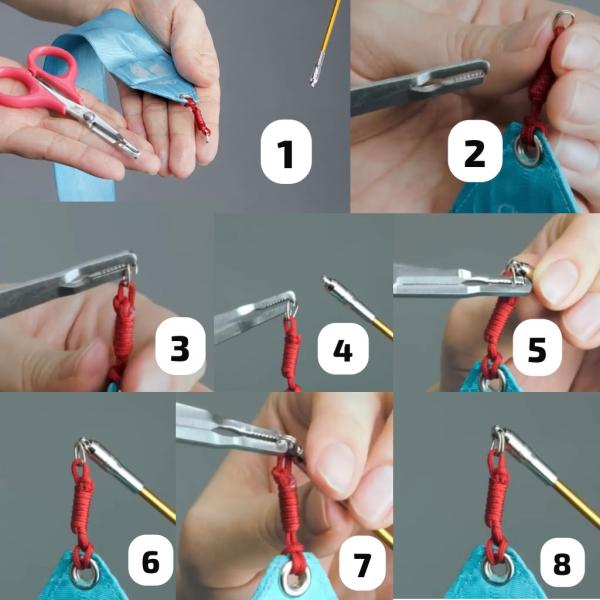 1

2

3

4

5

6

7

8