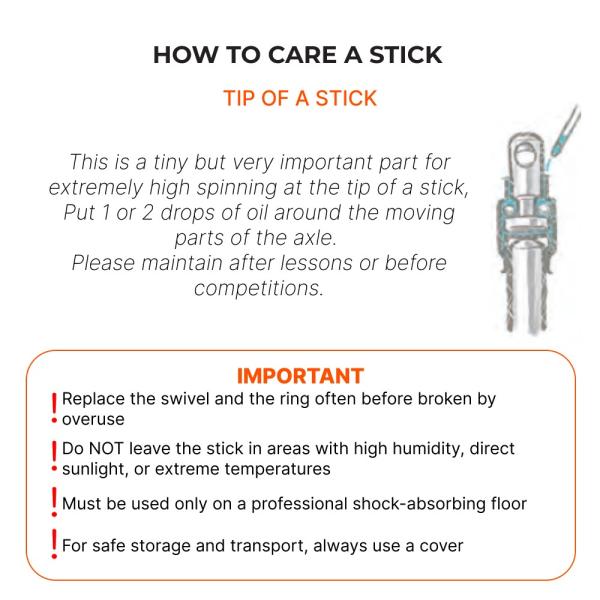 HOW TO CARE A STICK

TIP OF A STICK

This is a tiny but very important part for extremely high spinning at the tip of a stick, Put 1 or 2 drops of oil around the moving parts of the axle.
Please maintain after lessons or before competitions.

IMPORTANT

! Replace the swivel and the ring often before broken by overuse

! Do NOT leave the stick in areas with high humidity, direct sunlight, or extreme temperatures

! Must be used only on a professional shock-absorbing floor

! For safe storage and transport, always use a cover