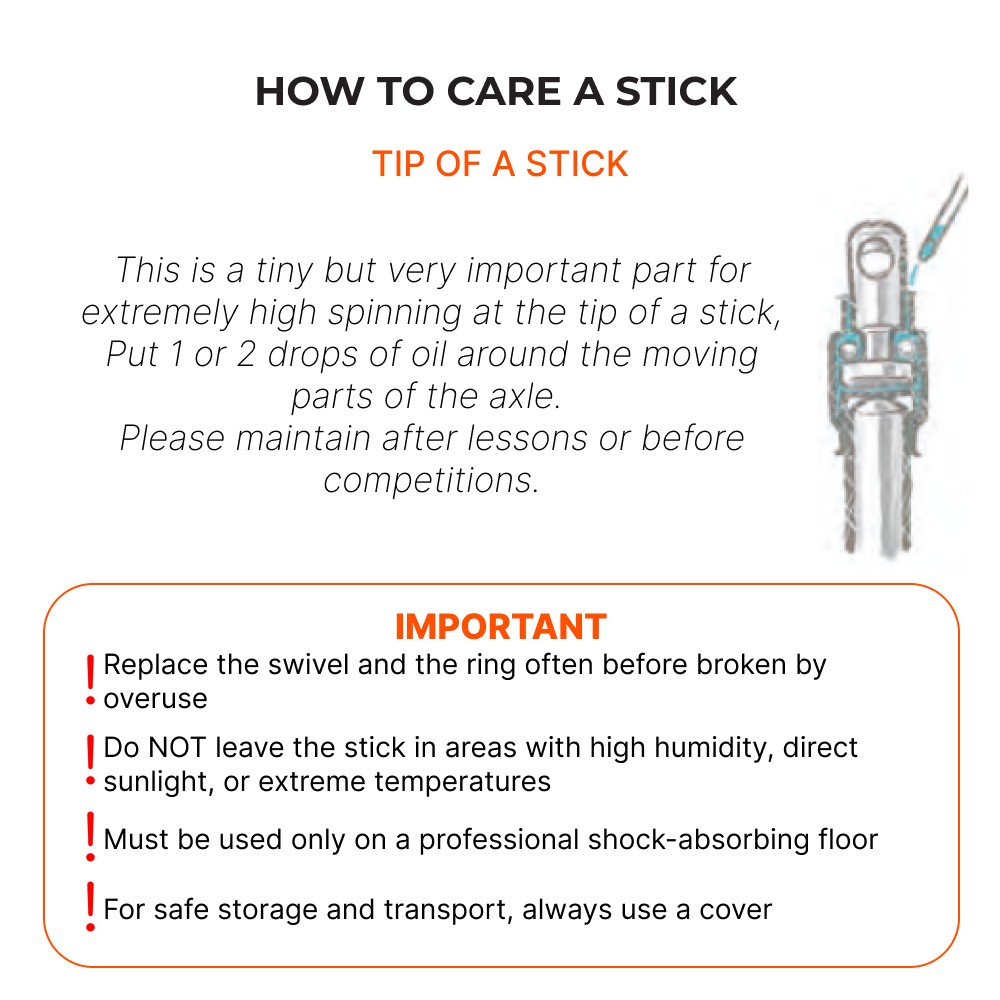 HOW TO CARE A STICK

TIP OF A STICK

This is a tiny but very important part for extremely high spinning at the tip of a stick, Put 1 or 2 drops of oil around the moving parts of the axle.
Please maintain after lessons or before competitions.

IMPORTANT

! Replace the swivel and the ring often before broken by overuse

! Do NOT leave the stick in areas with high humidity, direct sunlight, or extreme temperatures

! Must be used only on a professional shock-absorbing floor

! For safe storage and transport, always use a cover