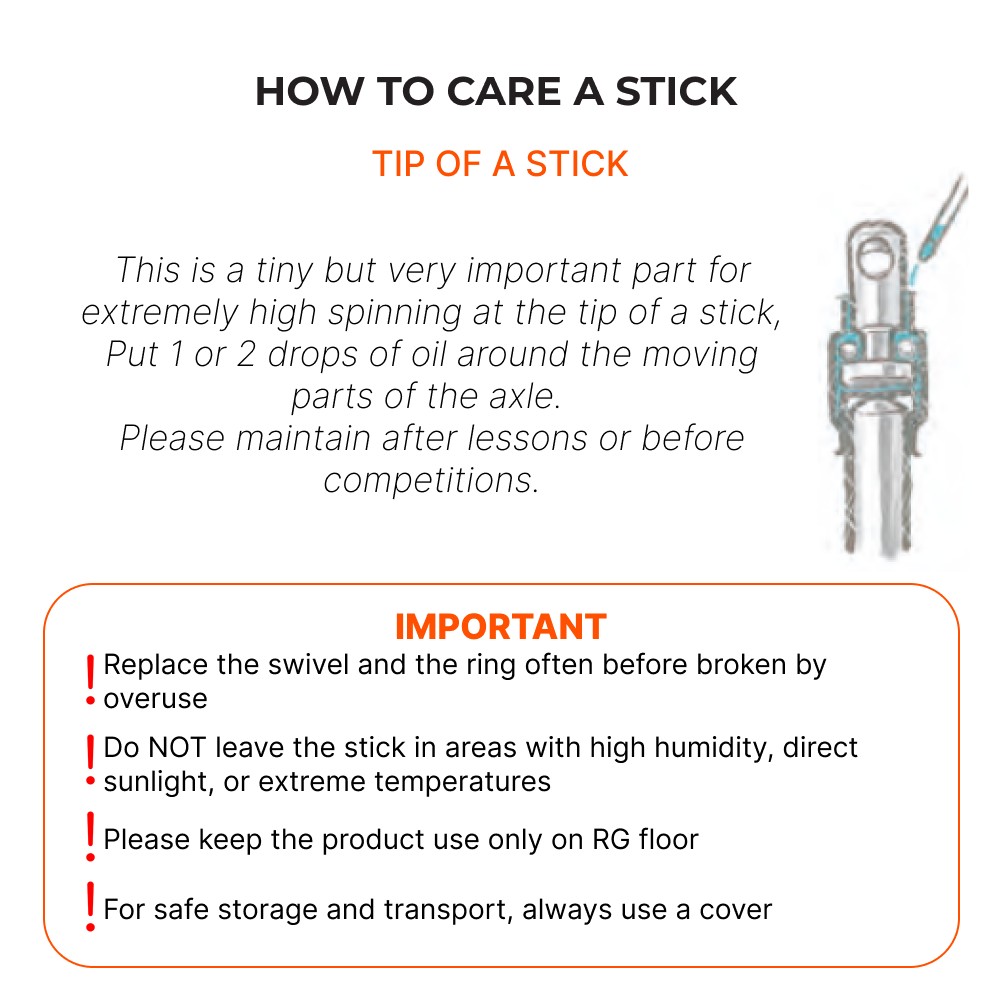 HOW TO CARE A STICK

TIP OF A STICK

This is a tiny but very important part for extremely high spinning at the tip of a stick, Put 1 or 2 drops of oil around the moving parts of the axle.
Please maintain after lessons or before competitions.

IMPORTANT

! Replace the swivel and the ring often before broken by overuse

! Do NOT leave the stick in areas with high humidity, direct sunlight, or extreme temperatures

! Please keep the product use only on RG floor

! For safe storage and transport, always use a cover